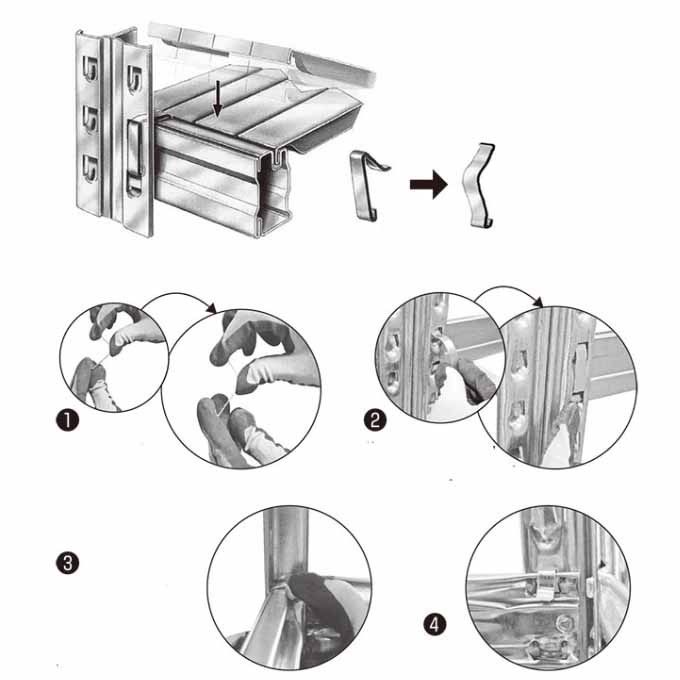 ❶
❷
❸
❹